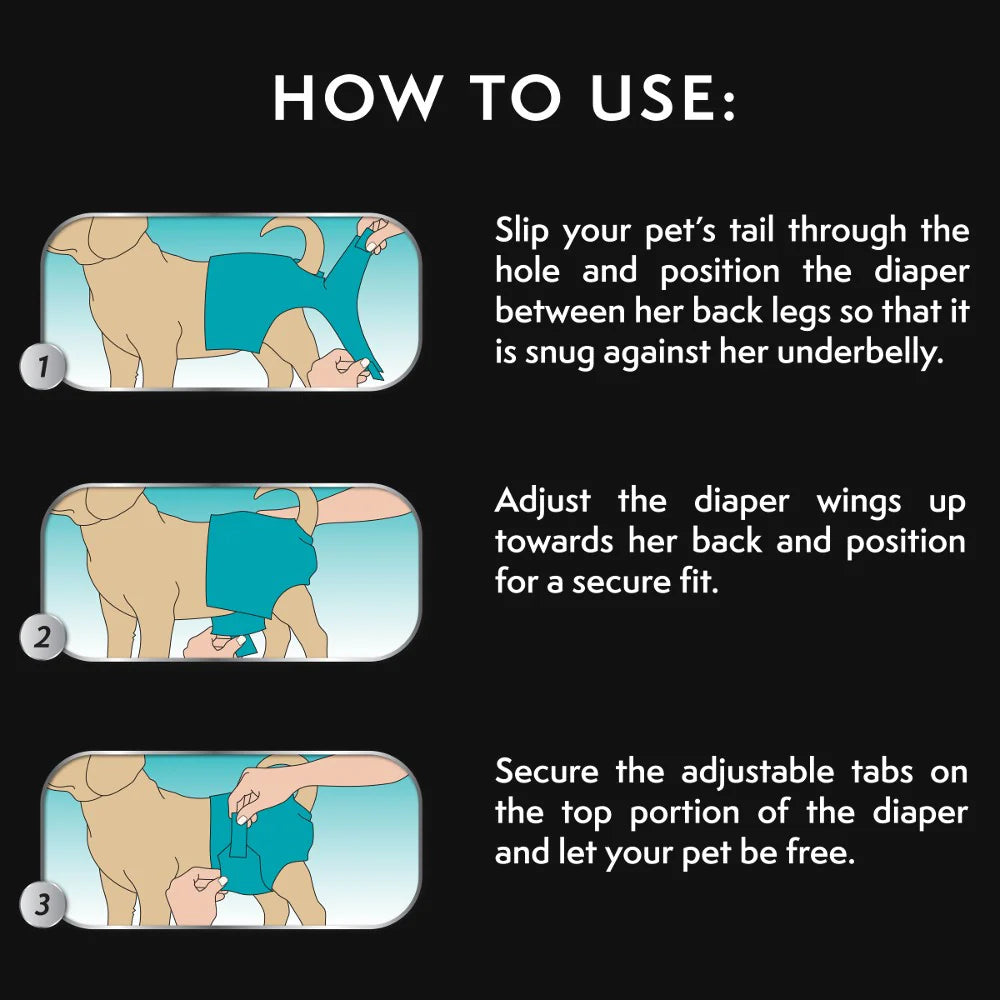 HOW TO USE:

1

Slip your pet's tail through the hole and position the diaper between her back legs so that it is snug against her underbelly.

2

Adjust the diaper wings up towards her back and position for a secure fit.

3

Secure the adjustable tabs on the top portion of the diaper and let your pet be free.